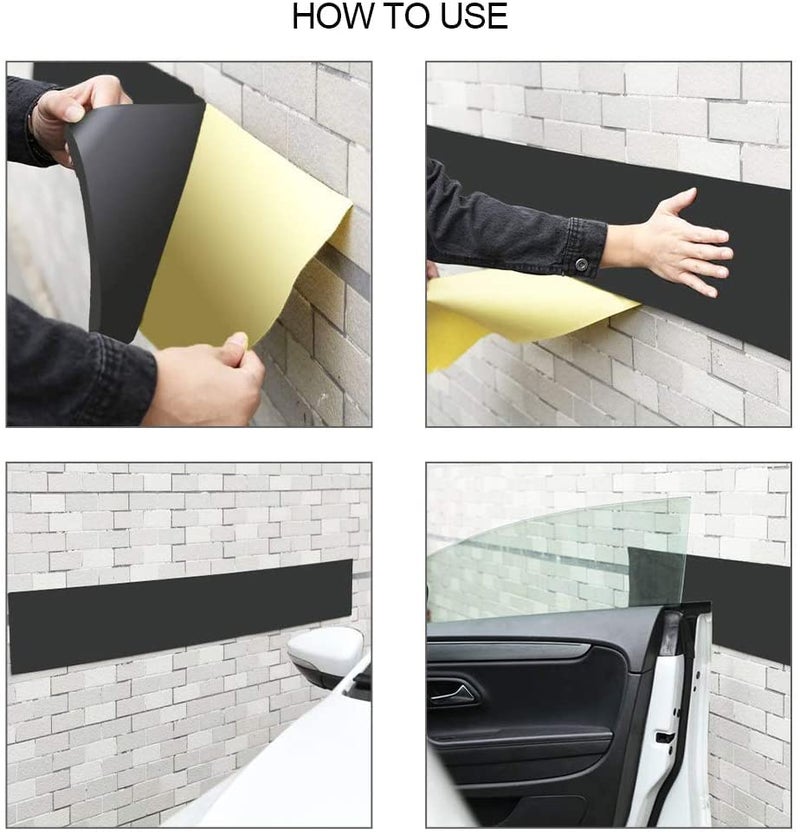 HOW TO USE